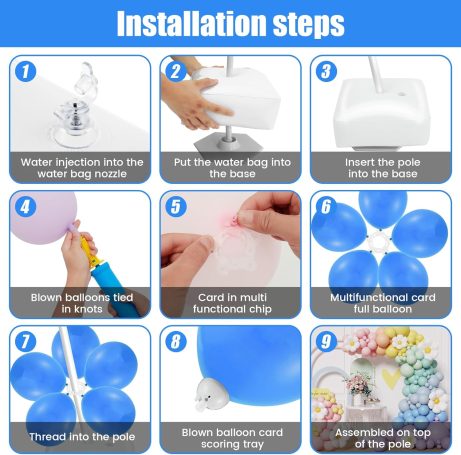 Installation steps

1
Water injection into the water bag nozzle

2
Put the water bag into the base

3
Insert the pole into the base

4
Blown balloons tied in knots

5
Card in multi functional chip

6
Multifunctional card full balloon

7
Thread into the pole

8
Blown balloon card scoring tray

9
Assembled on top of the pole